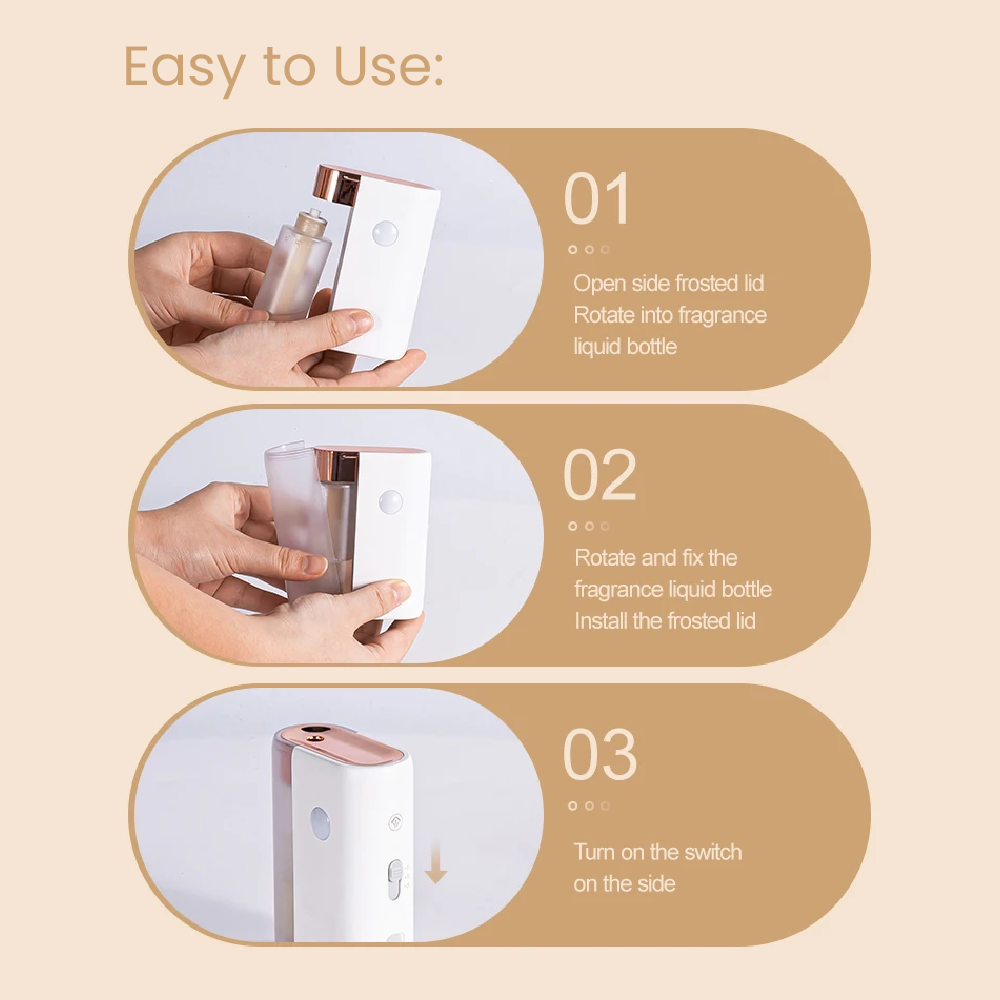 Easy to Use:

01

Open side frosted lid
Rotate into fragrance liquid bottle

02

Rotate and fix the fragrance liquid bottle
Install the frosted lid

03

Turn on the switch on the side